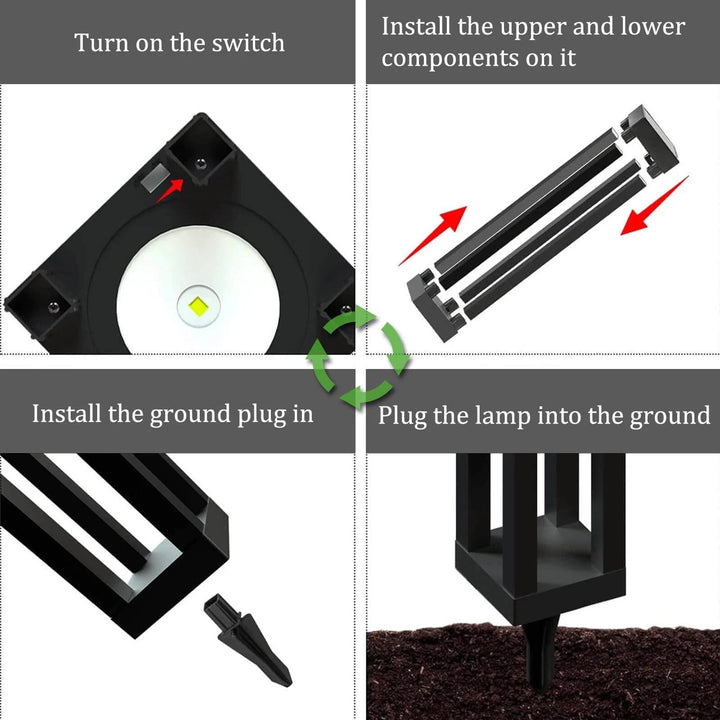 Turn on the switch

Install the upper and lower components on it

Install the ground plug in

Plug the lamp into the ground