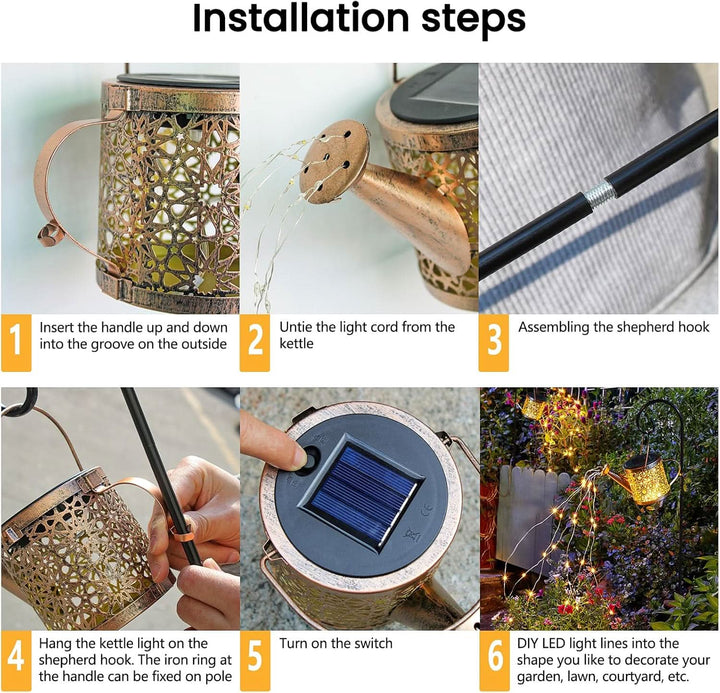 Installation steps

1 Insert the handle up and down into the groove on the outside

2 Untie the light cord from the kettle

3 Assembling the shepherd hook

4 Hang the kettle light on the shepherd hook. The iron ring at the handle can be fixed on pole

5 Turn on the switch

6 DIY LED light lines into the shape you like to decorate your garden, lawn, courtyard, etc.